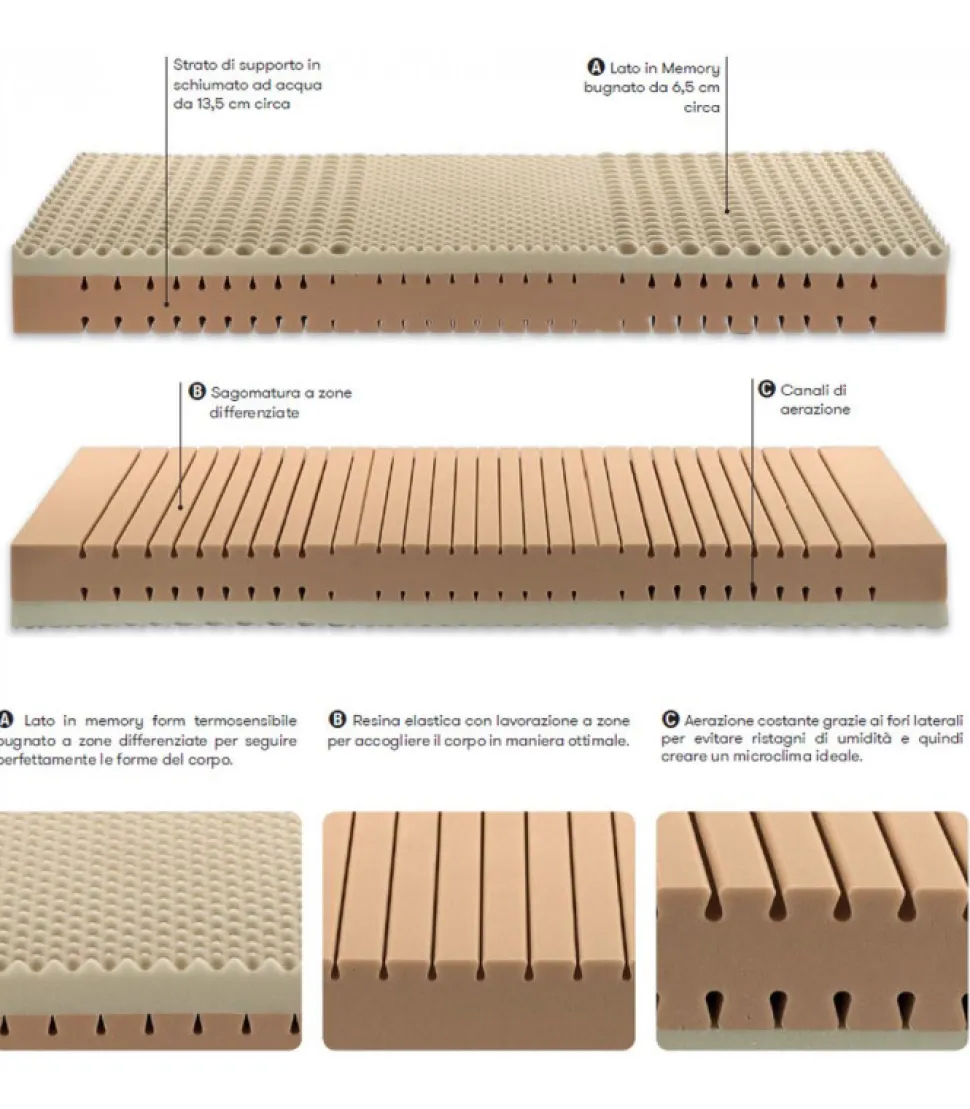 Strato di supporto in schiumato ad acqua da 13,5 cm circa

A Lato in Memory bugnato da 6,5 cm circa

B Sagomatura a zone differenziate

C Canali di aerazione

A Lato in memory form termosensibile bugnato a zone differenziate per seguire perfettamente le forme del corpo.

B Resina elastica con lavorazione a zone per accogliere il corpo in maniera ottimale.

C Aerazione costante grazie ai fori laterali per evitare ristagni di umidità e quindi creare un microclima ideale.